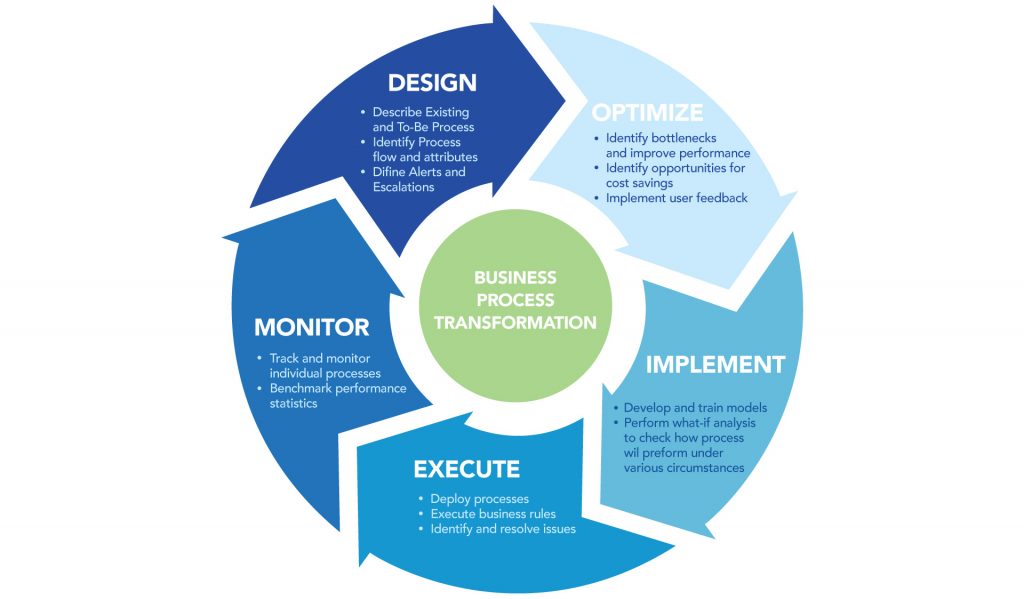 DESIGN
• Describe Existing and To-Be Process
• Identify Process flow and attributes
• Difine Alerts and Escalations

OPTIMIZE
• Identify bottlenecks and improve performance
• Identify opportunities for cost savings
• Implement user feedback

BUSINESS PROCESS TRANSFORMATION

IMPLEMENT
• Develop and train models
• Perform what-if analysis to check how process wil preform under various circumstances

EXECUTE
• Deploy processes
• Execute business rules
• Identify and resolve issues

MONITOR
• Track and monitor individual processes
• Benchmark performance statistics